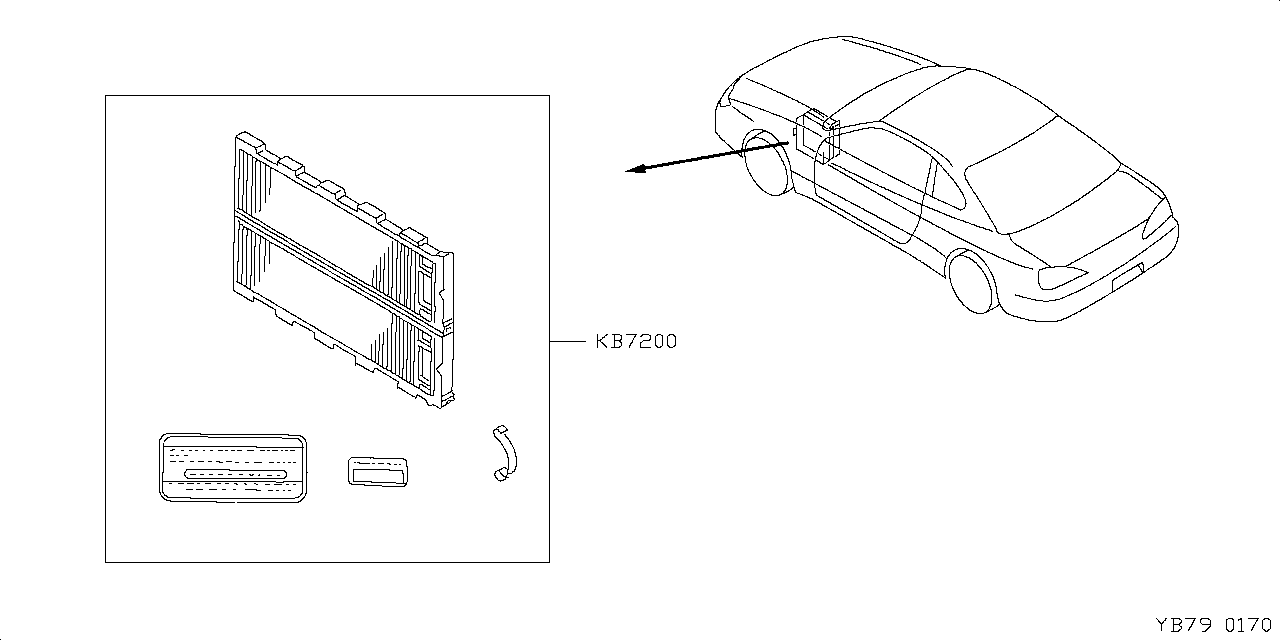 KB7200

YB79 0170